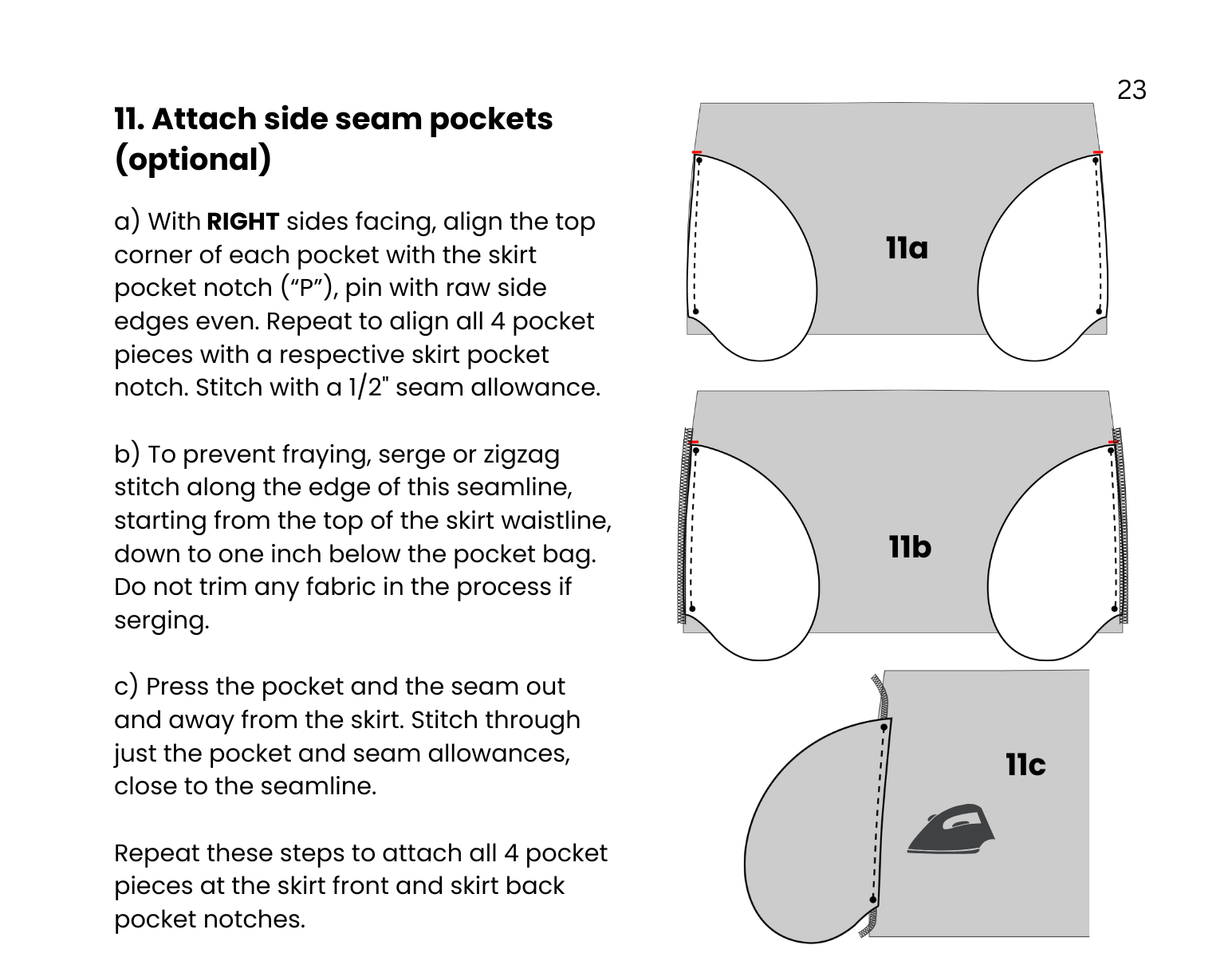 23

11. Attach side seam pockets (optional)

a) With RIGHT sides facing, align the top corner of each pocket with the skirt pocket notch (“P”), pin with raw side edges even. Repeat to align all 4 pocket pieces with a respective skirt pocket notch. Stitch with a 1/2" seam allowance.

b) To prevent fraying, serge or zigzag stitch along the edge of this seamline, starting from the top of the skirt waistline, down to one inch below the pocket bag. Do not trim any fabric in the process if serging.

c) Press the pocket and the seam out and away from the skirt. Stitch through just the pocket and seam allowances, close to the seamline.

Repeat these steps to attach all 4 pocket pieces at the skirt front and skirt back pocket notches.

11a

11b

11c